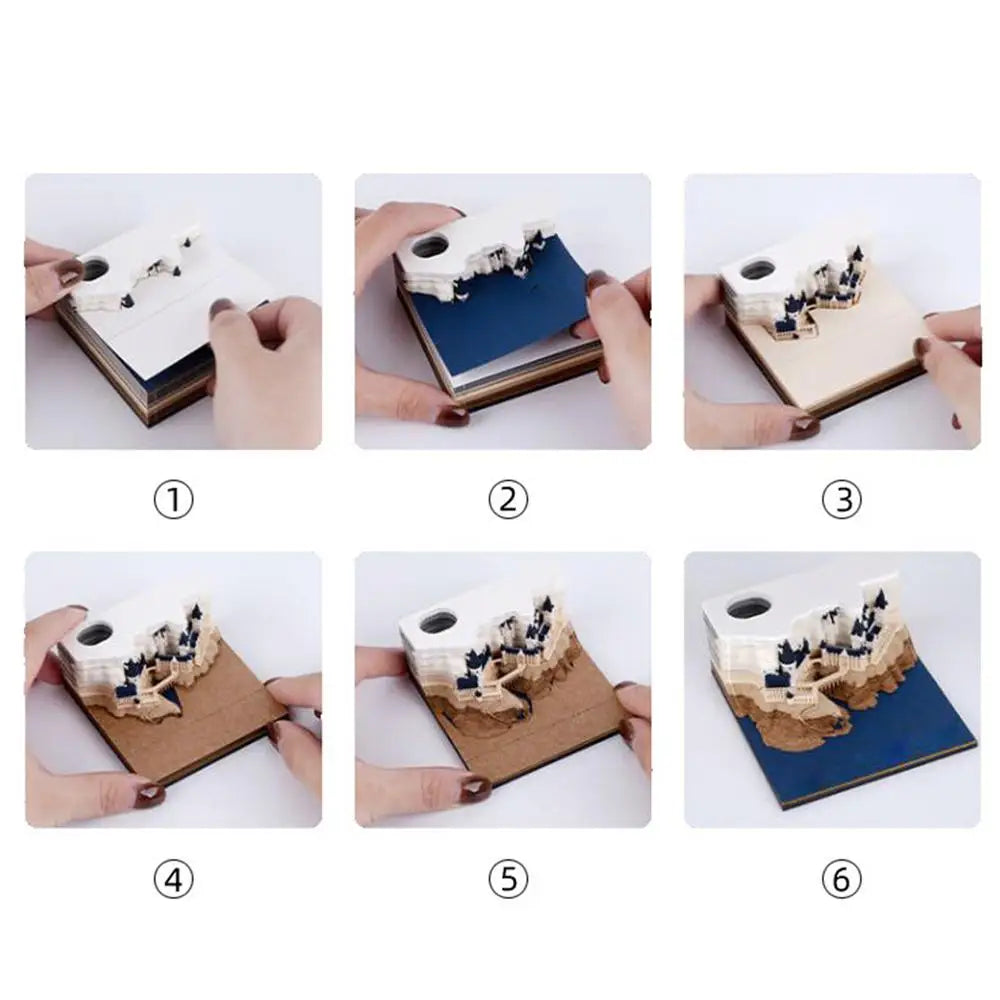 ①

②

③

④

⑤

⑥